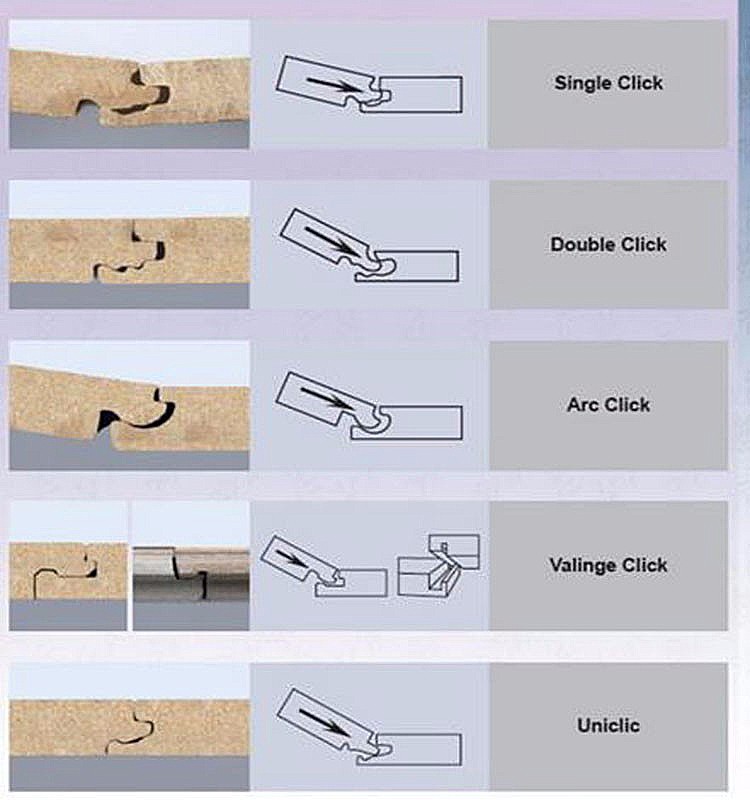 Single Click

Double Click

Arc Click

Valinge Click

Uniclic